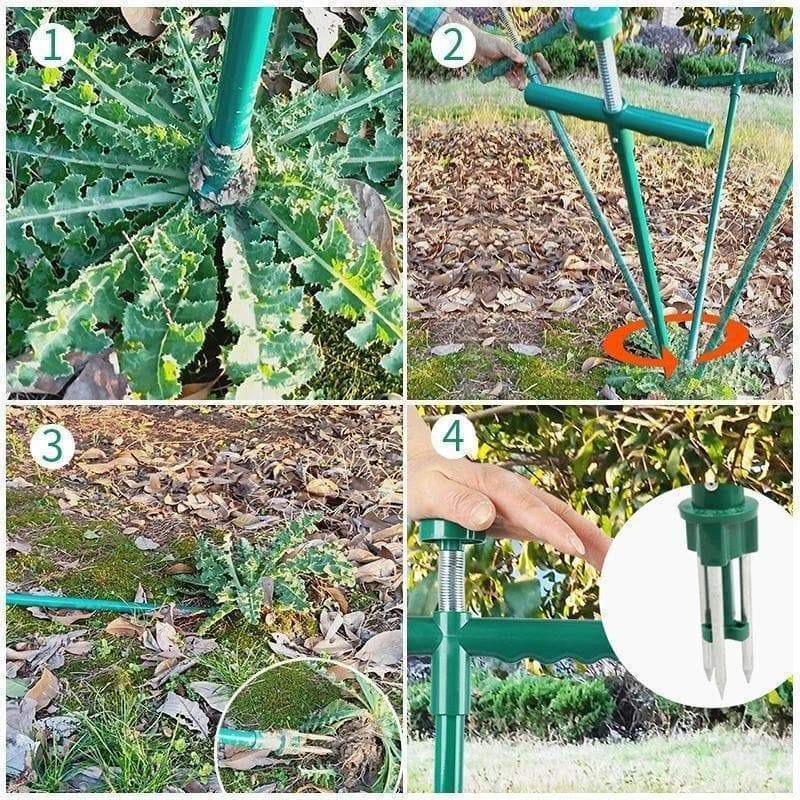 1
2
3
4